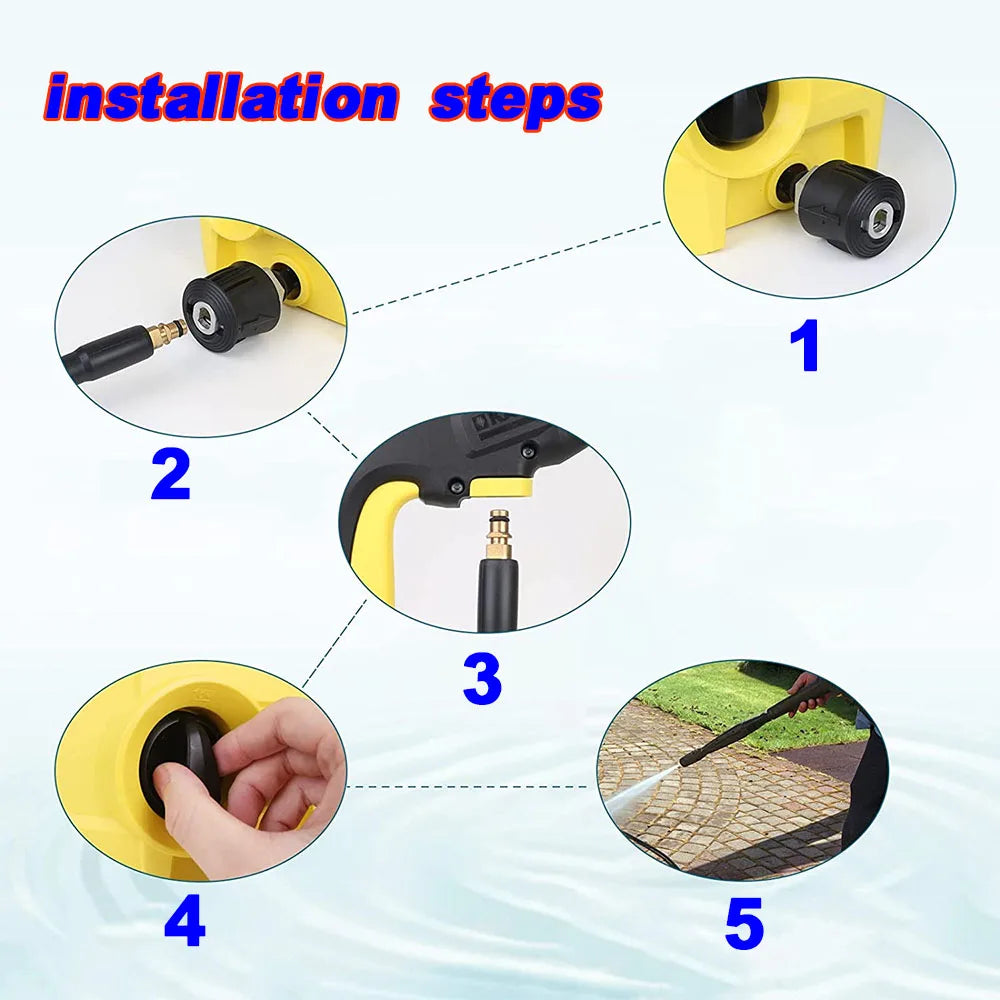 installation steps

1

2

3

4

5